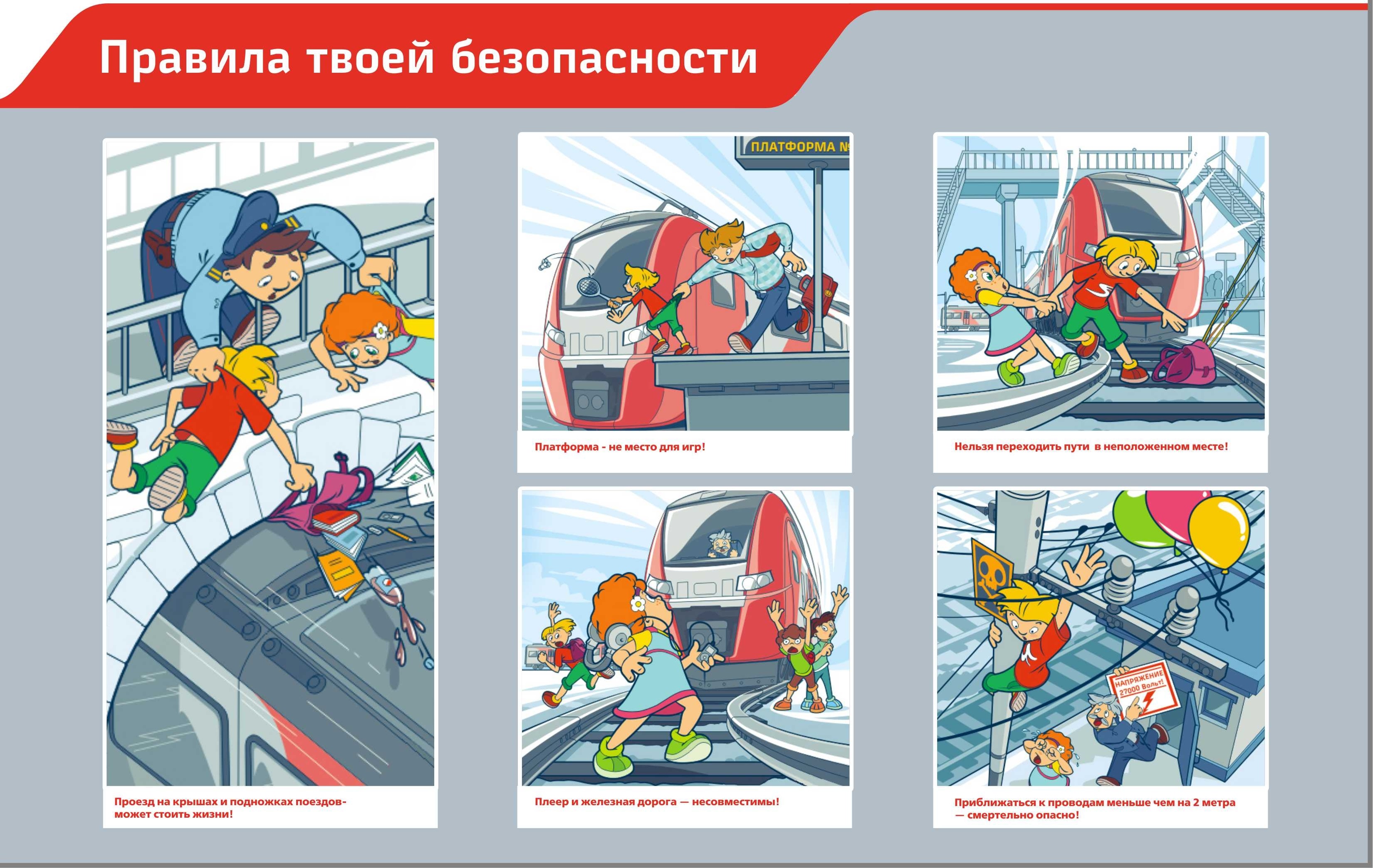 Правила твоей безопасности

Проезд на крышах и подножках поездов- может стоить жизни!

ПЛАТФОРМА №

Платформа - не место для игр!

Нельзя переходить пути  в неположенном месте!

Плеер и железная дорога — несовместимы!

НАПРЯЖЕНИЕ 27000 Вольт!

Приближаться к проводам меньше чем на 2 метра — смертельно опасно!